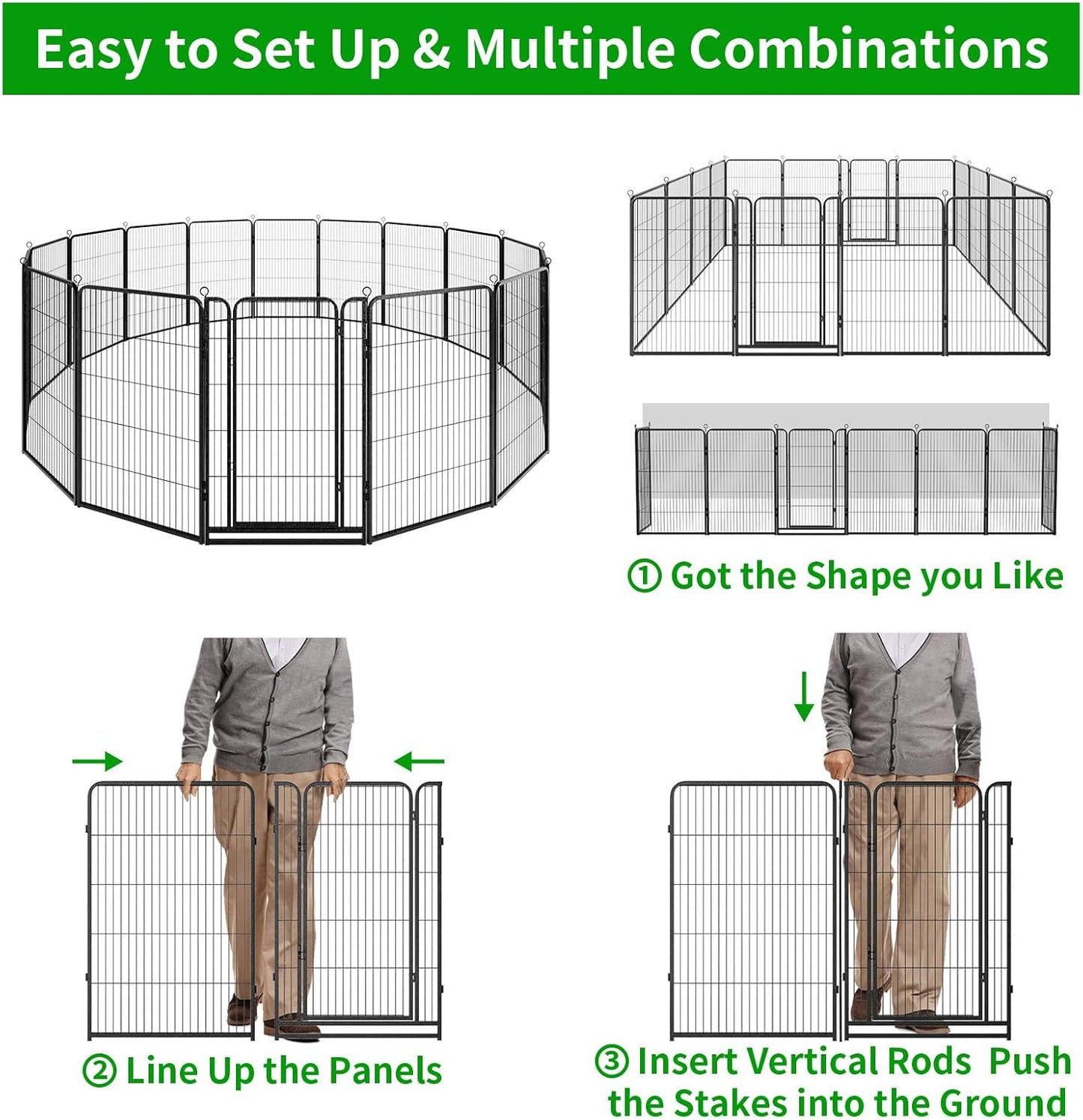 Easy to Set Up & Multiple Combinations

① Got the Shape you Like

② Line Up the Panels

③ Insert Vertical Rods Push the Stakes into the Ground