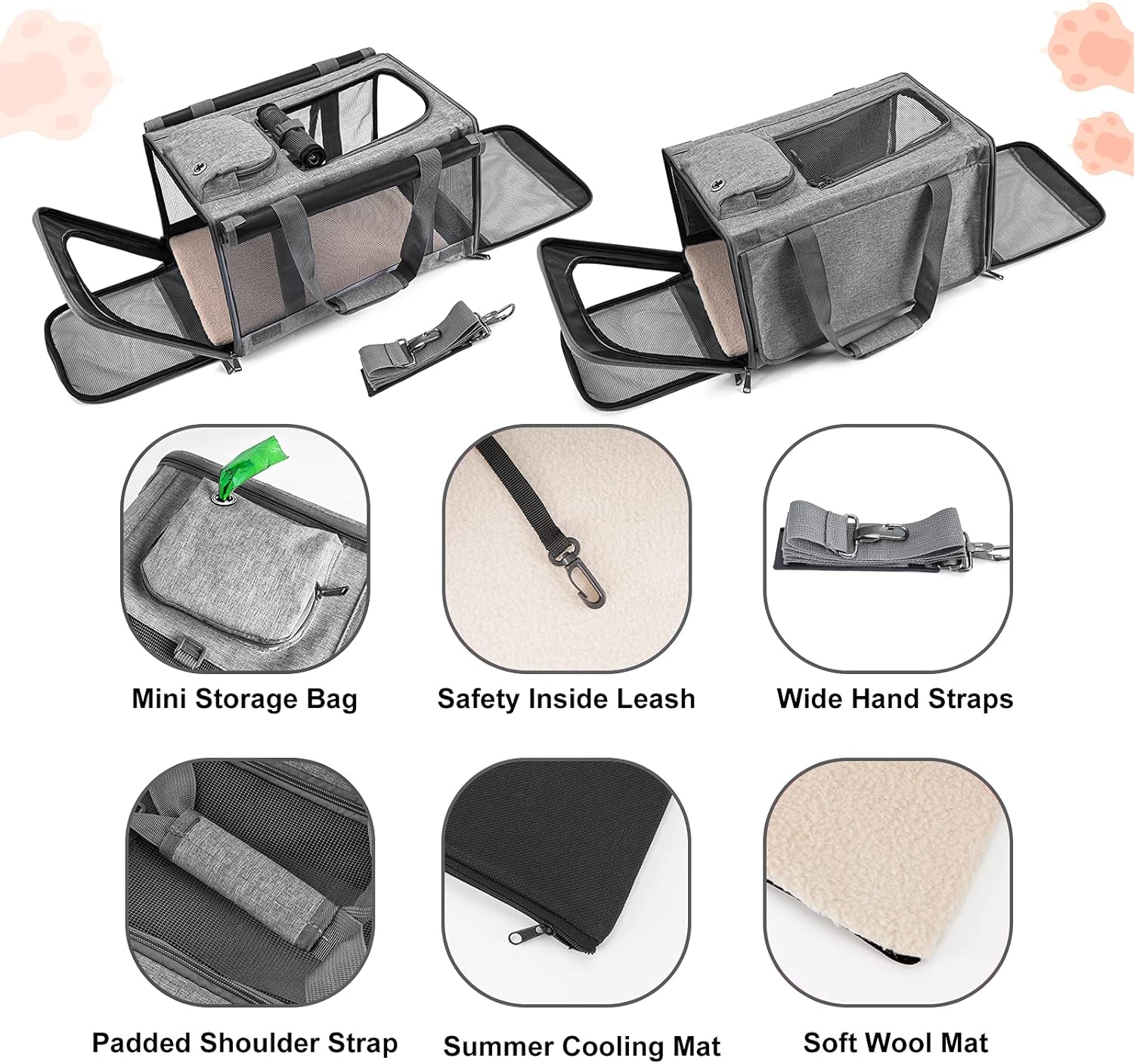 Mini Storage Bag

Safety Inside Leash

Wide Hand Straps

Padded Shoulder Strap

Summer Cooling Mat

Soft Wool Mat