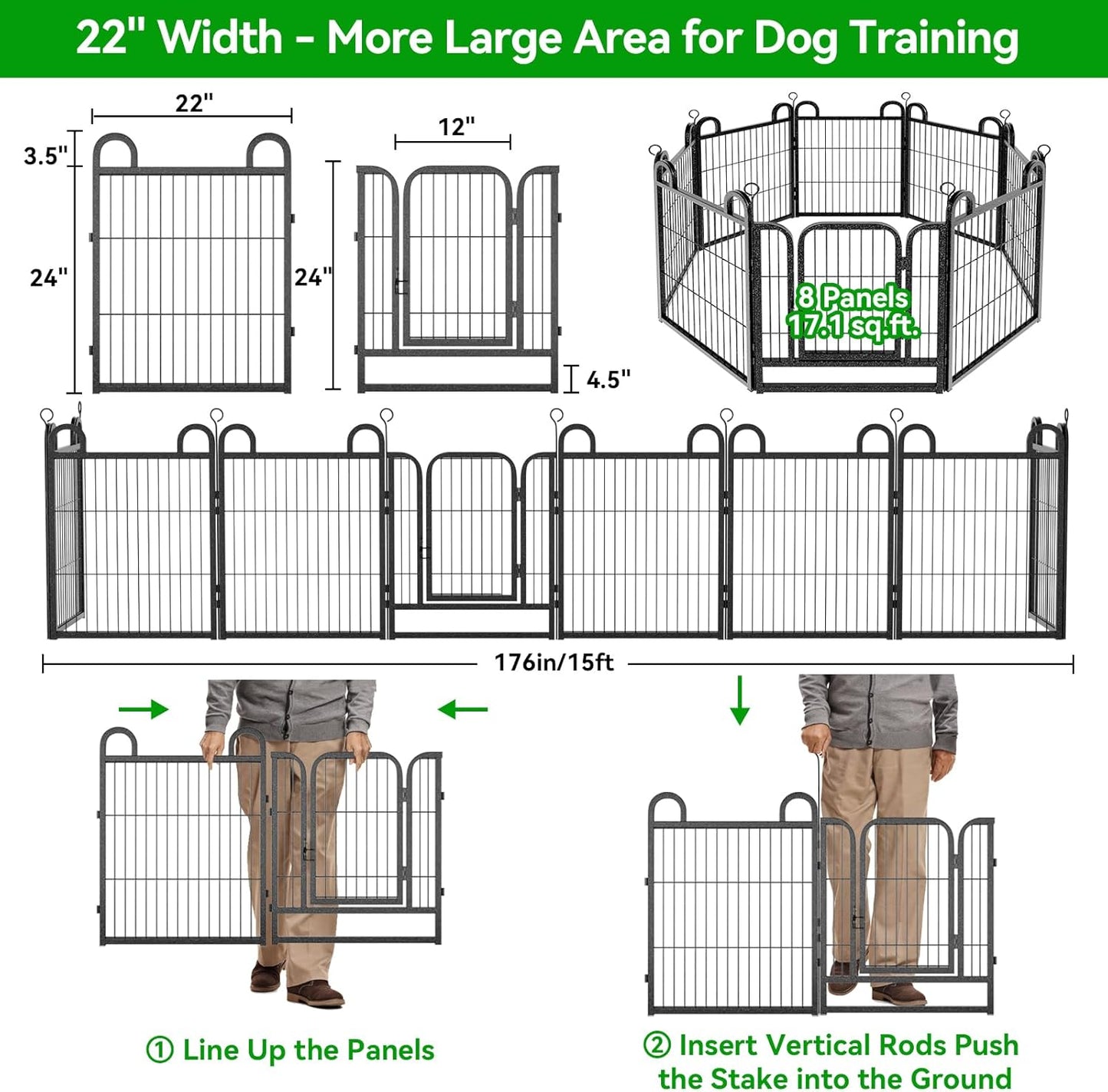 22" Width - More Large Area for Dog Training

22"

3.5"

24"

12"

24"

4.5"

8 Panels
17.1 sq.ft.

176in/15ft

① Line Up the Panels

② Insert Vertical Rods Push the Stake into the Ground