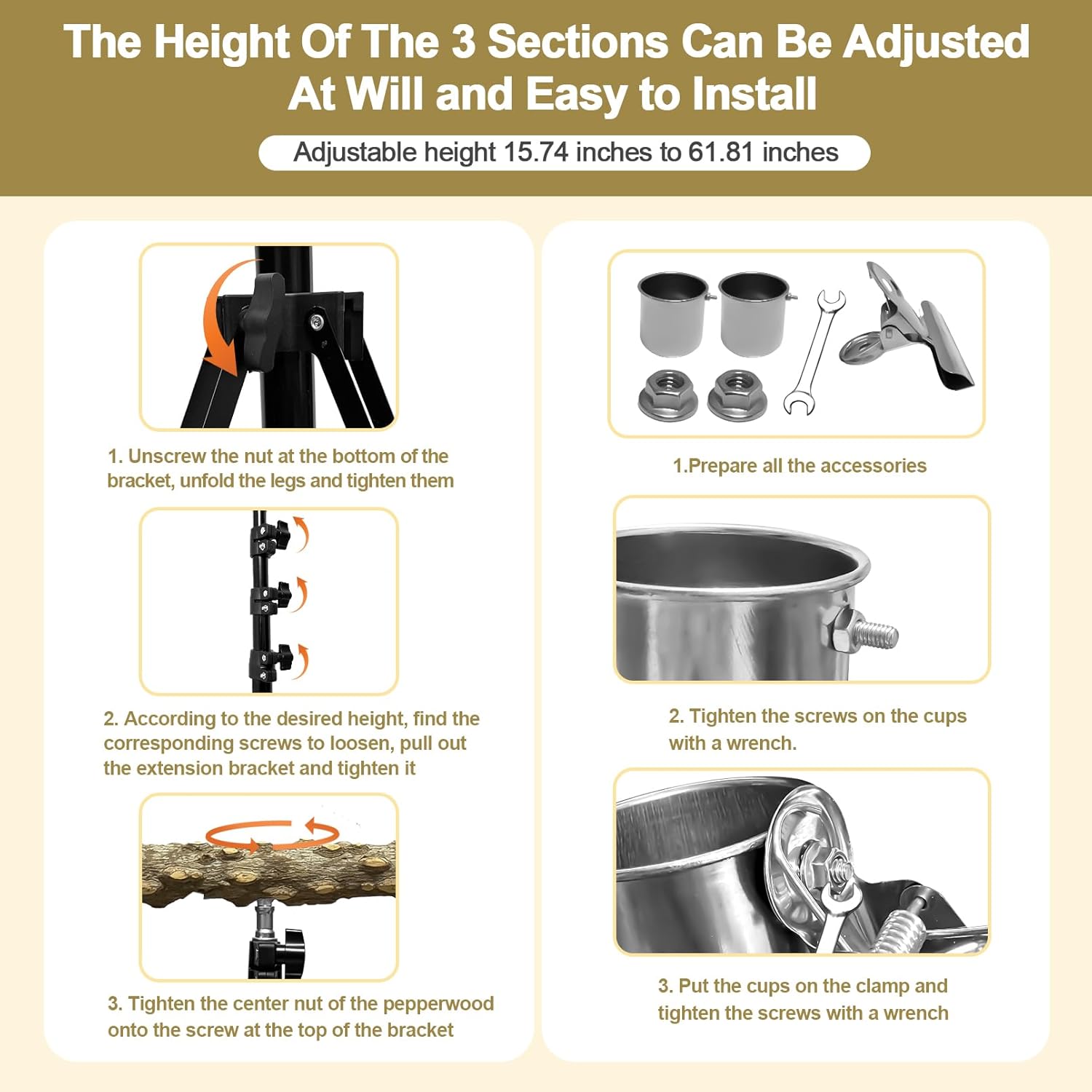 The Height Of The 3 Sections Can Be Adjusted At Will and Easy to Install

Adjustable height 15.74 inches to 61.81 inches

1. Unscrew the nut at the bottom of the bracket, unfold the legs and tighten them

2. According to the desired height, find the corresponding screws to loosen, pull out the extension bracket and tighten it

3. Tighten the center nut of the pepperwood onto the screw at the top of the bracket

1.Prepare all the accessories

2. Tighten the screws on the cups with a wrench.

3. Put the cups on the clamp and tighten the screws with a wrench