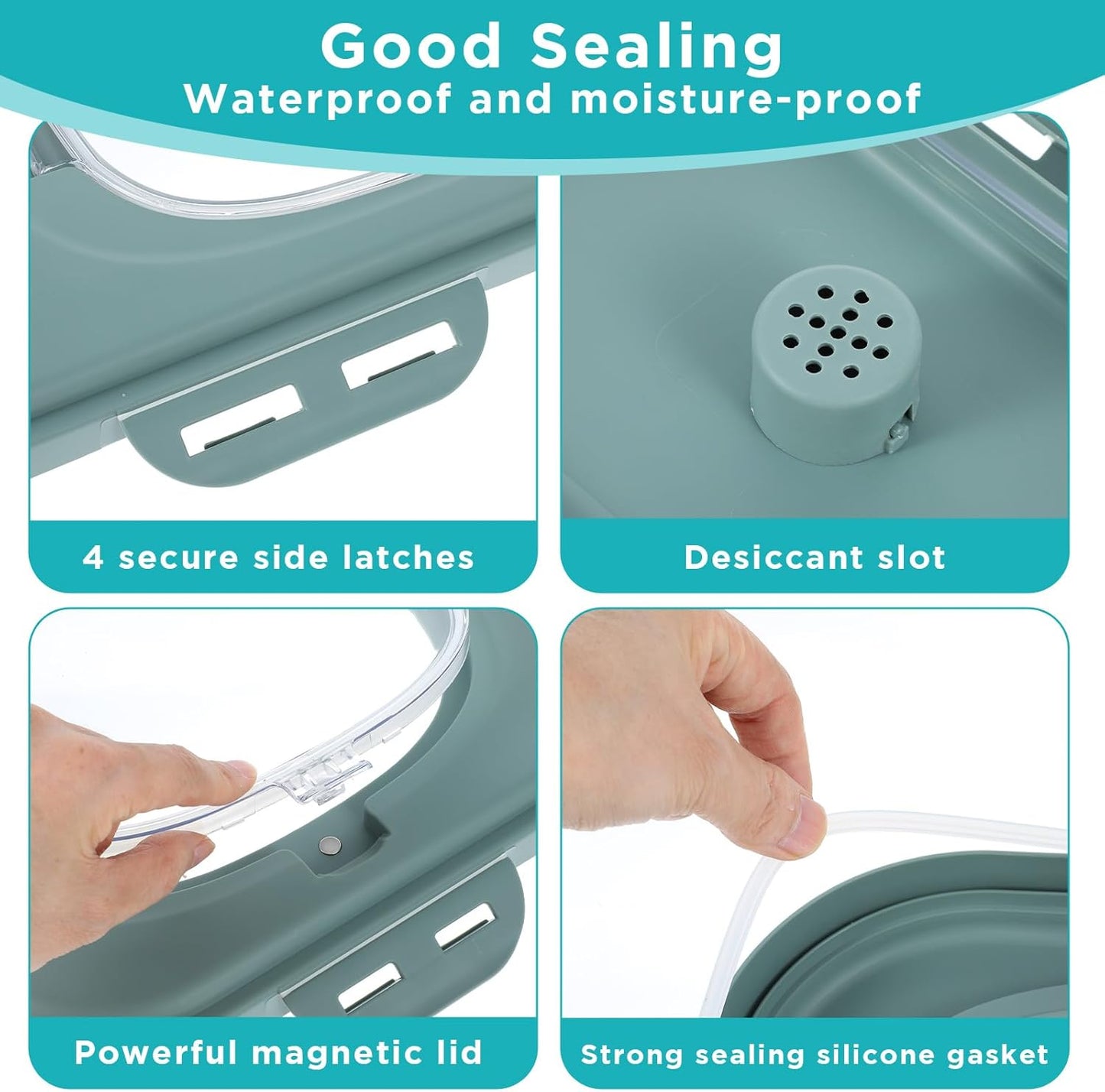 Good Sealing
Waterproof and moisture-proof

4 secure side latches

Desiccant slot

Powerful magnetic lid

Strong sealing silicone gasket