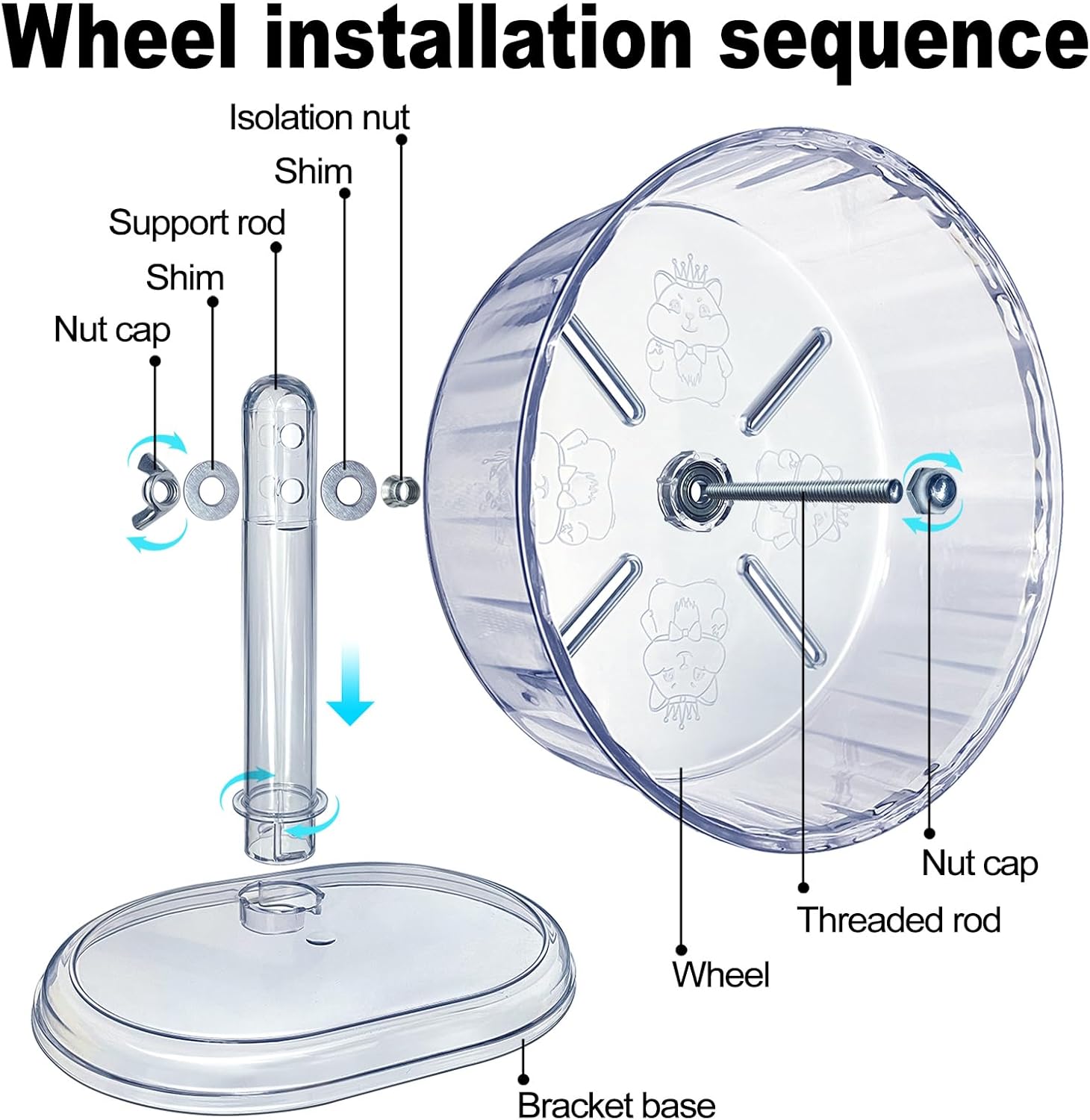 Wheel installation sequence

Isolation nut

Shim

Support rod

Shim

Nut cap

Nut cap

Threaded rod

Wheel

Bracket base