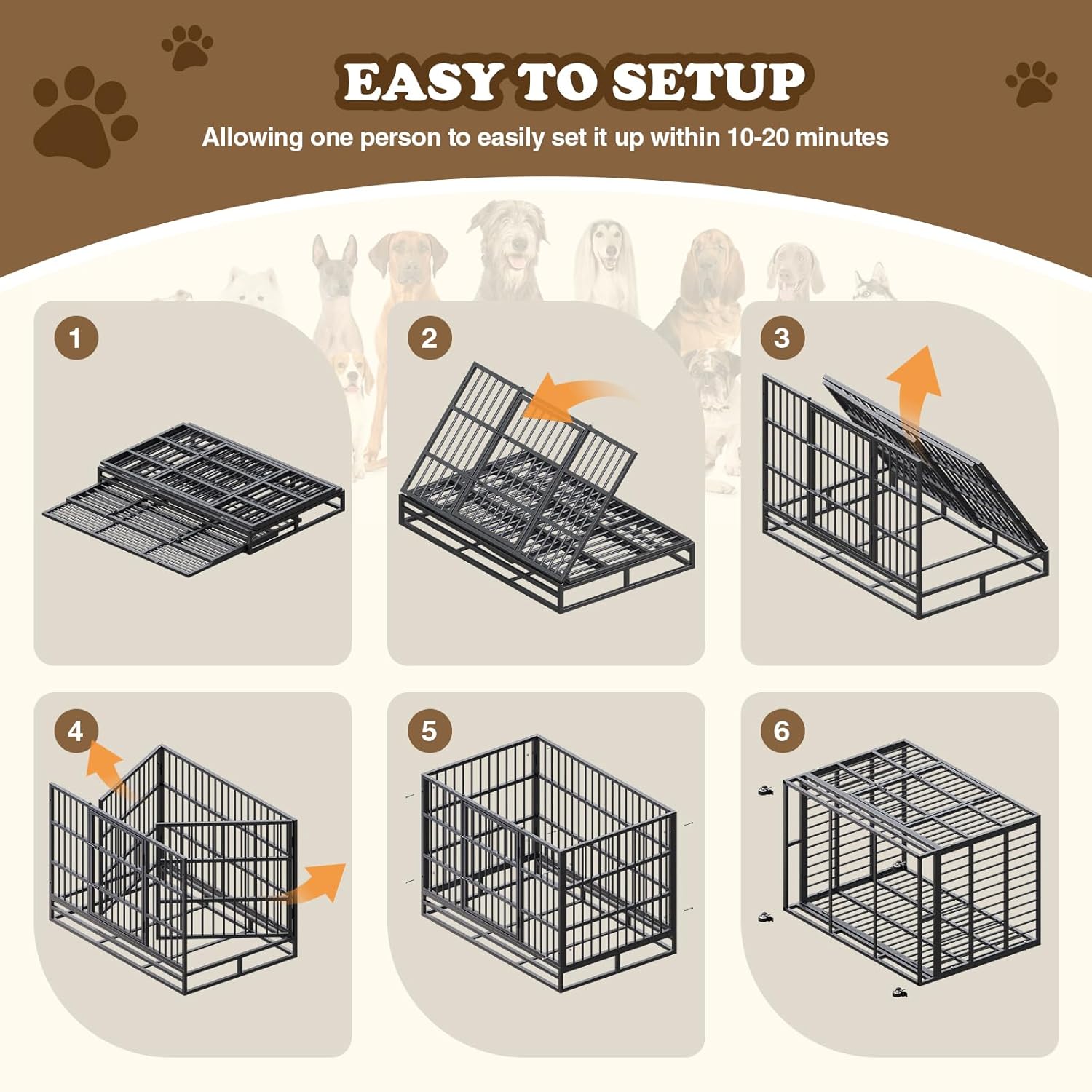 EASY TO SETUP

Allowing one person to easily set it up within 10-20 minutes

1

2

3

4

5

6