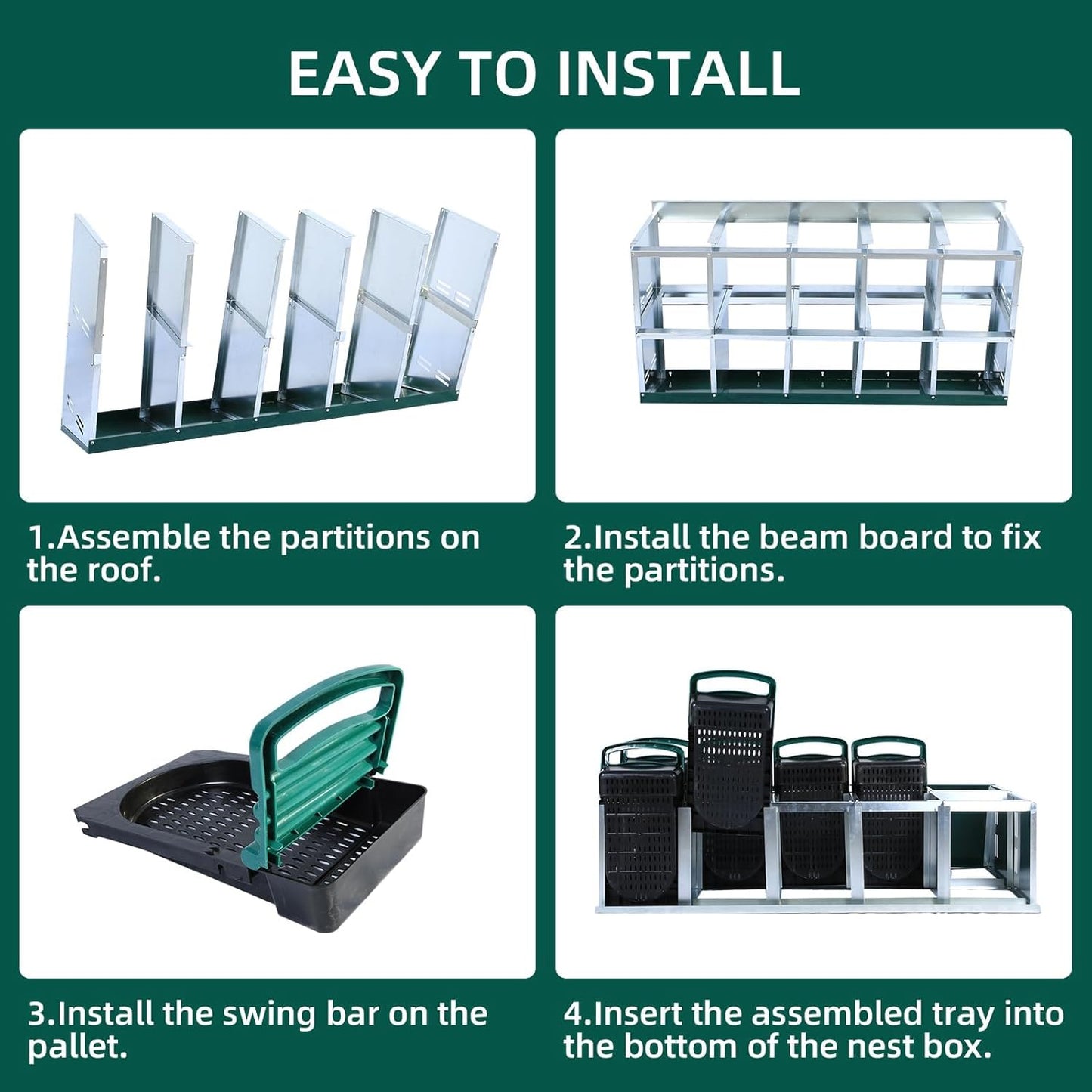 EASY TO INSTALL

1.Assemble the partitions on the roof.

2.Install the beam board to fix the partitions.

3.Install the swing bar on the pallet.

4.Insert the assembled tray into the bottom of the nest box.