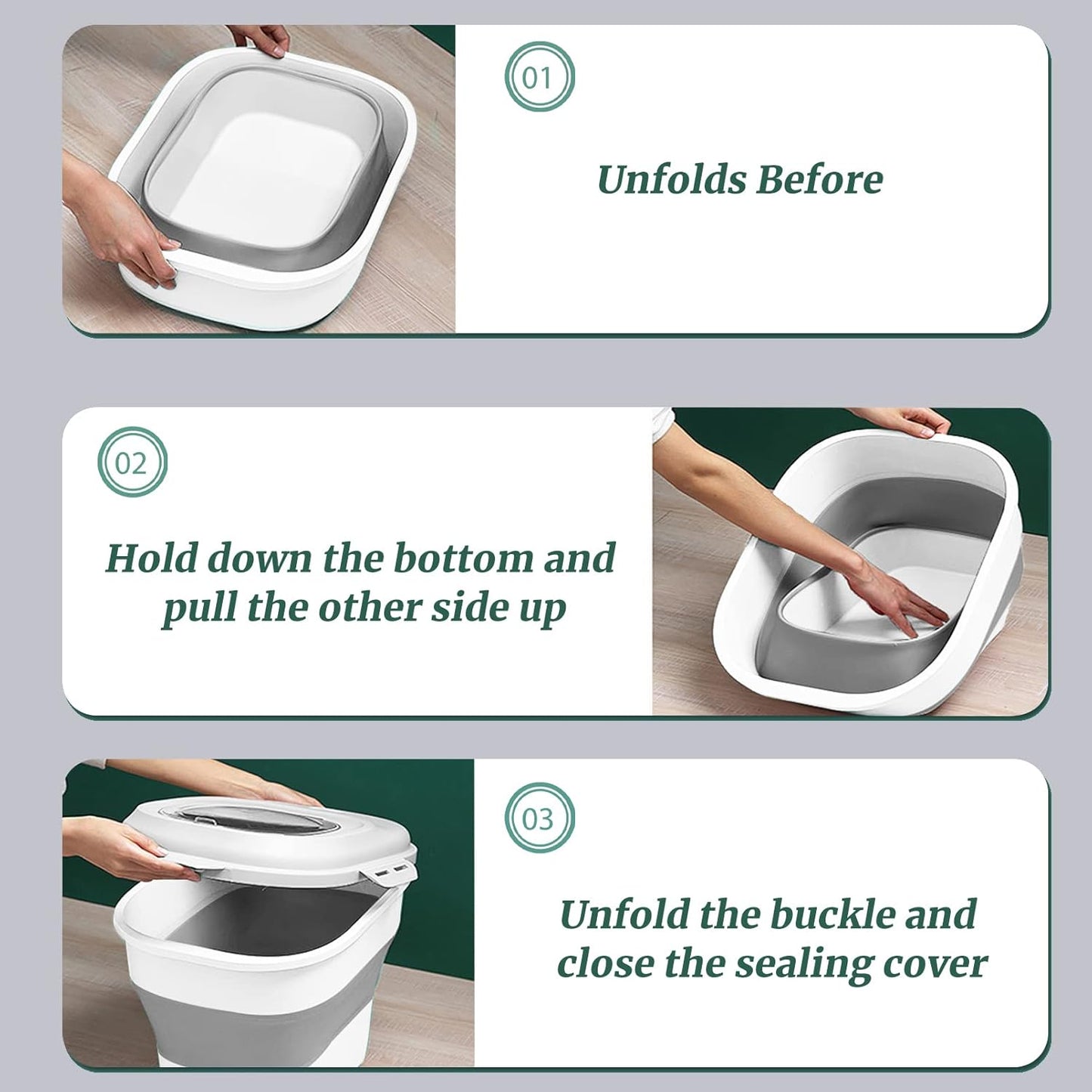 01

Unfolds Before

02

Hold down the bottom and pull the other side up

03

Unfold the buckle and close the sealing cover