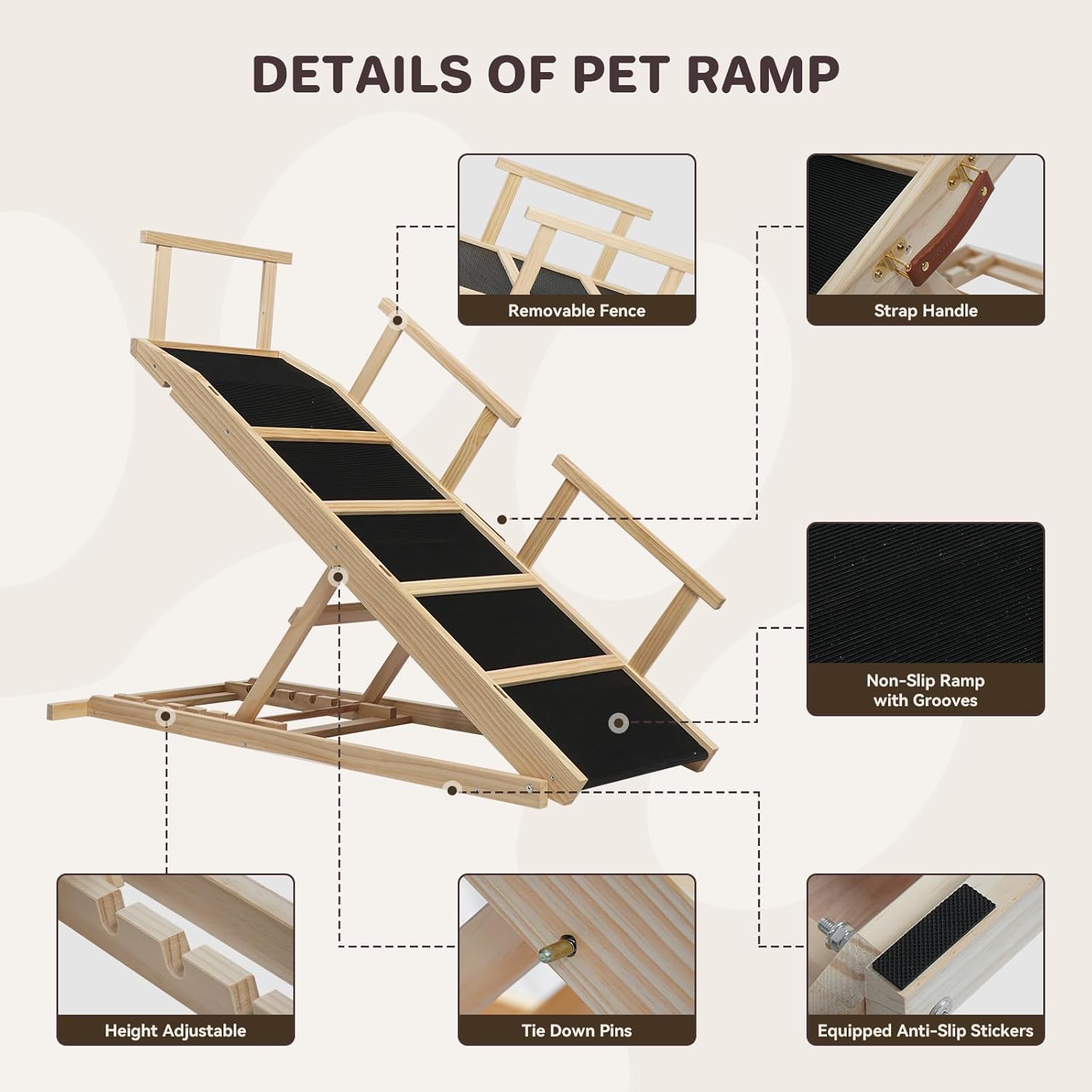 DETAILS OF PET RAMP

Removable Fence

Strap Handle

Non-Slip Ramp with Grooves

Height Adjustable

Tie Down Pins

Equipped Anti-Slip Stickers