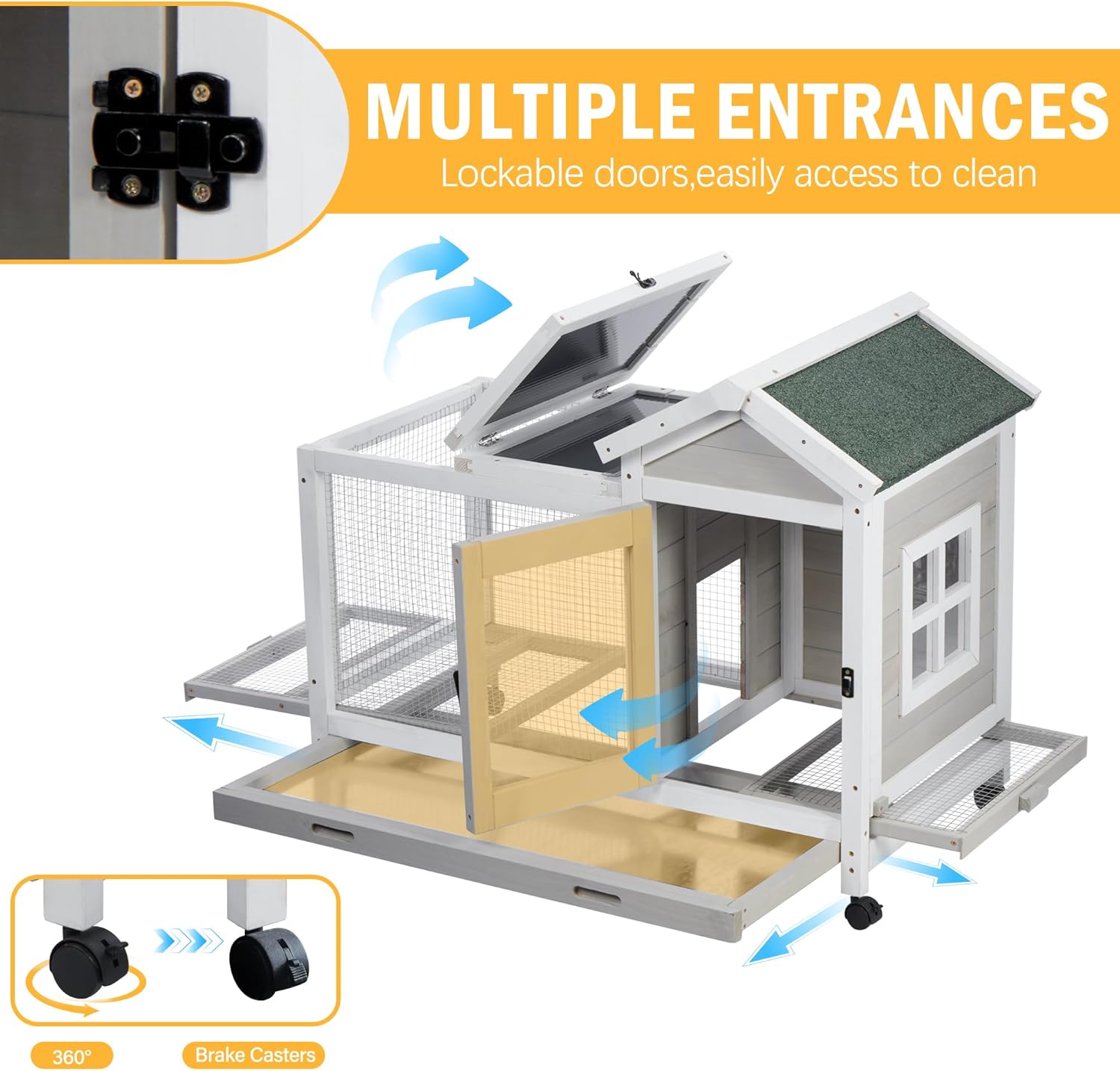 MULTIPLE ENTRANCES
Lockable doors,easily access to clean

360°

Brake Casters