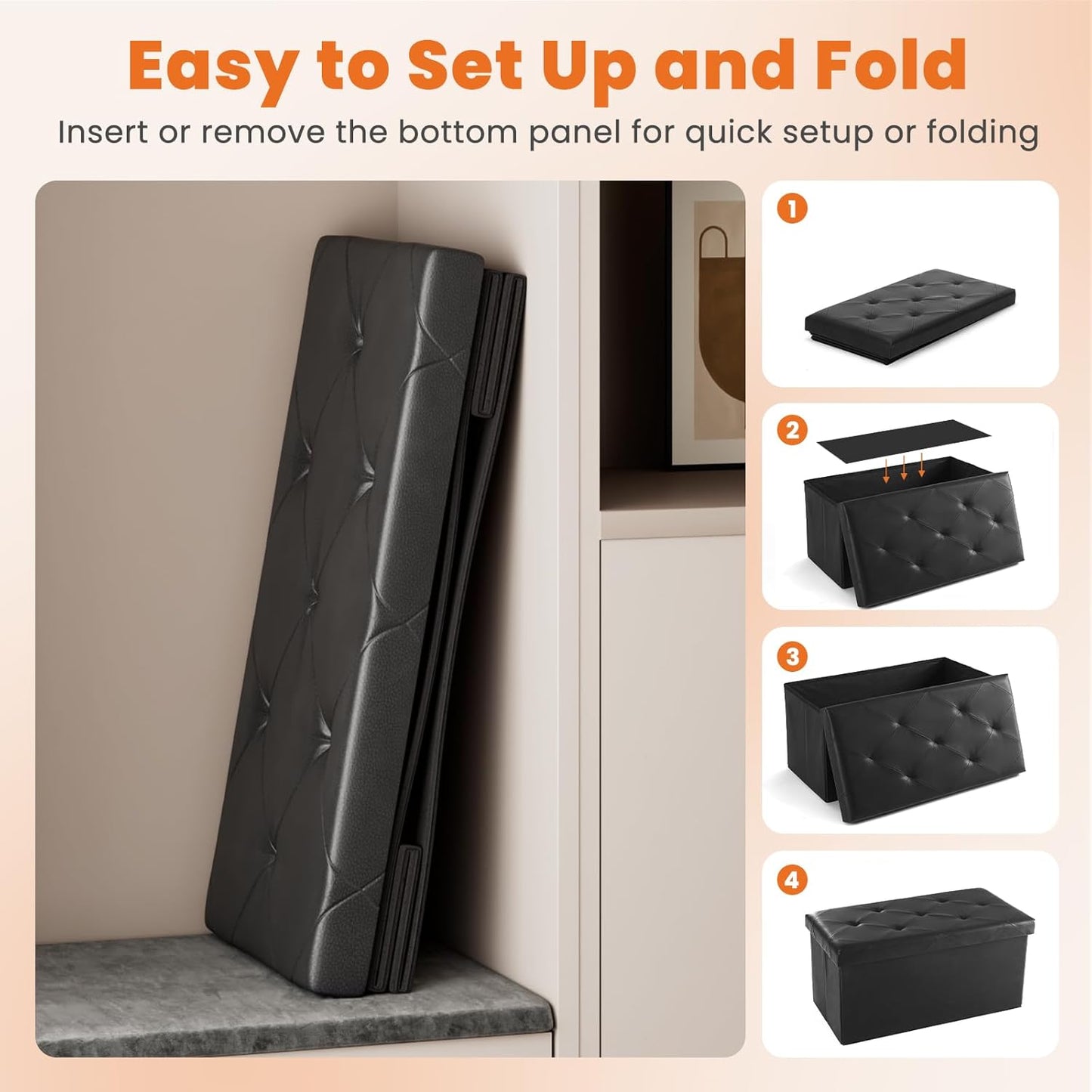 Easy to Set Up and Fold

Insert or remove the bottom panel for quick setup or folding

1

2

3

4