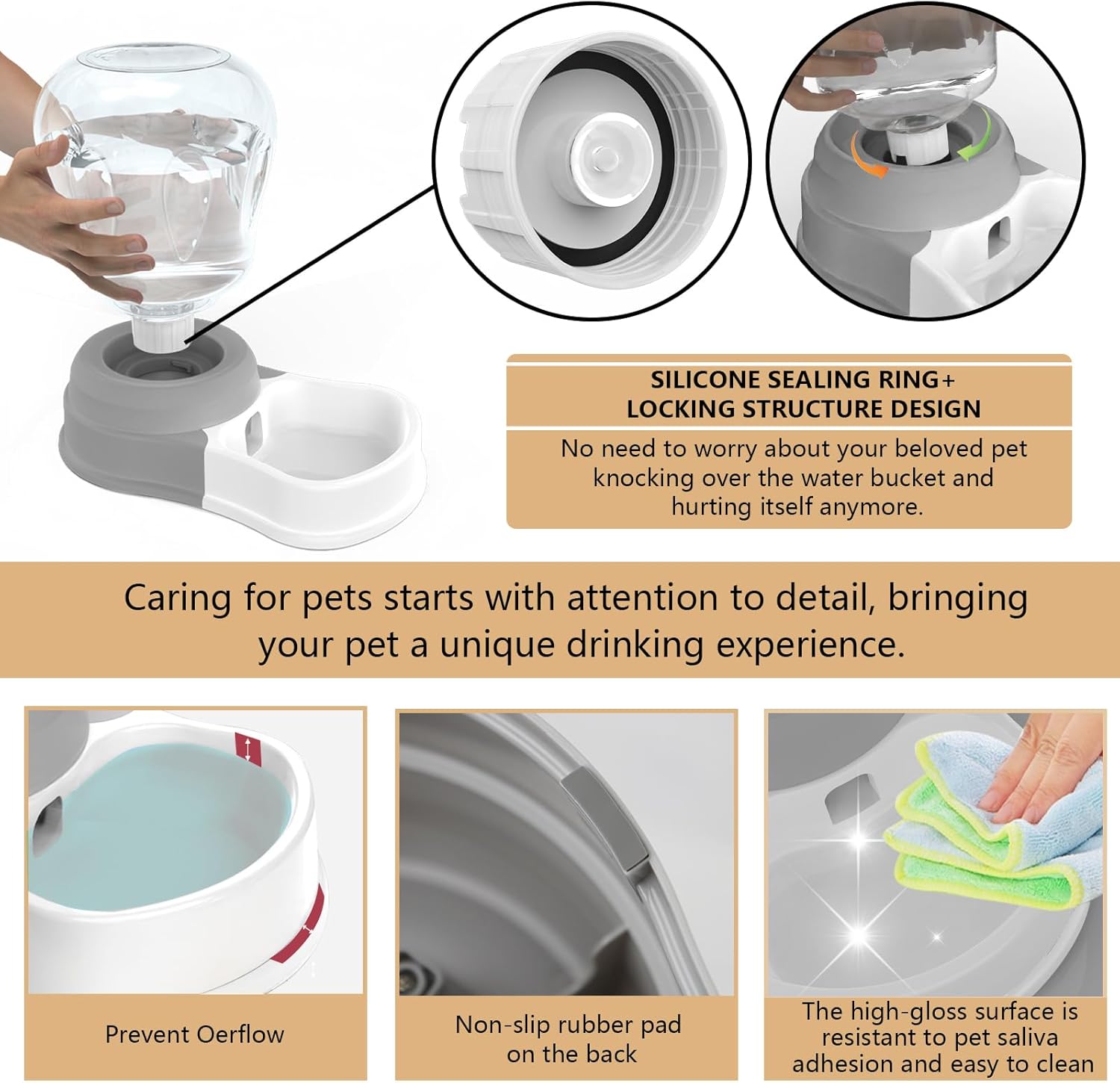 SILICONE SEALING RING+
LOCKING STRUCTURE DESIGN

No need to worry about your beloved pet knocking over the water bucket and hurting itself anymore.

Caring for pets starts with attention to detail, bringing your pet a unique drinking experience.

Prevent Oerflow

Non-slip rubber pad on the back

The high-gloss surface is resistant to pet saliva adhesion and easy to clean