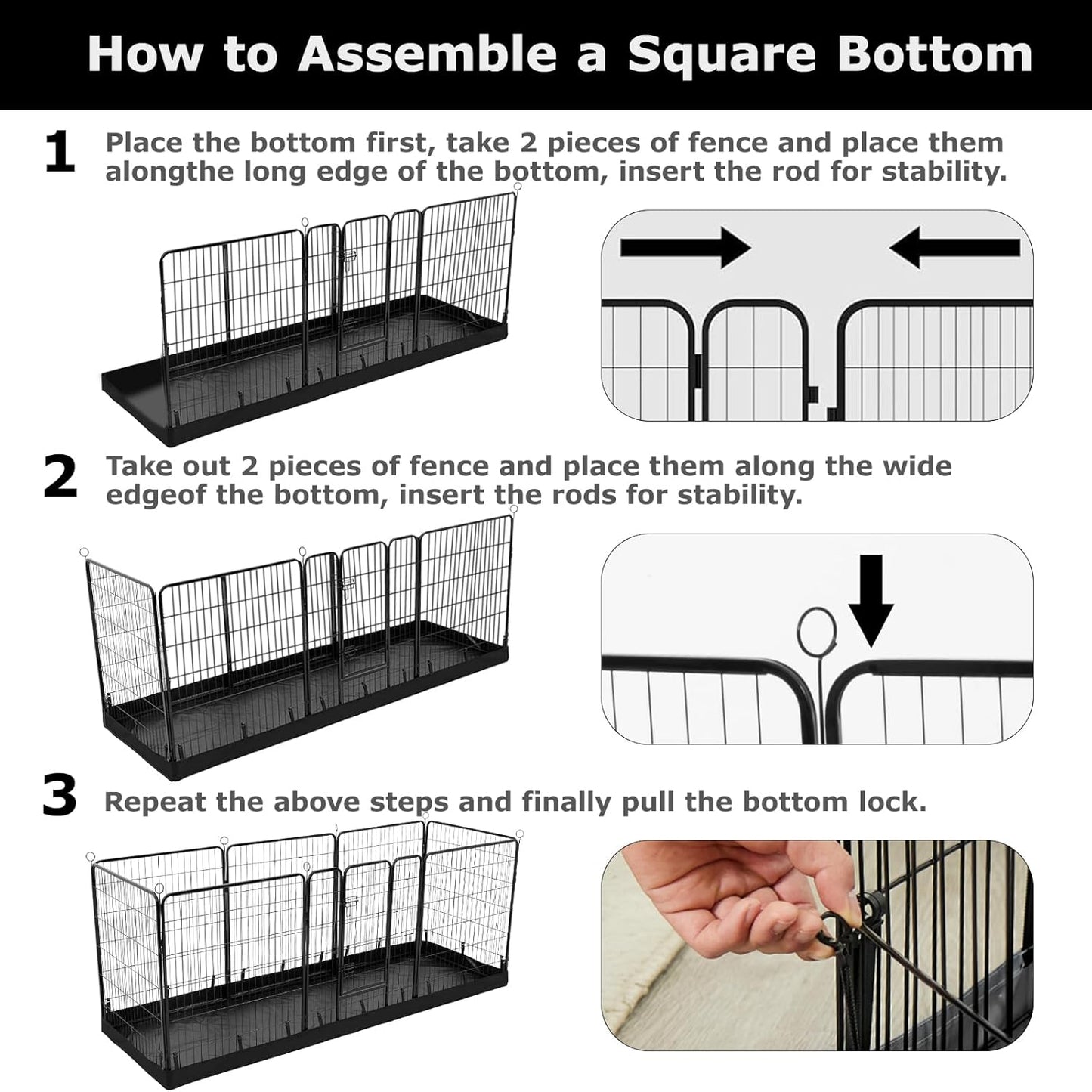 How to Assemble a Square Bottom

1 Place the bottom first, take 2 pieces of fence and place them alongthe long edge of the bottom, insert the rod for stability.

2 Take out 2 pieces of fence and place them along the wide edgeof the bottom, insert the rods for stability.

3 Repeat the above steps and finally pull the bottom lock.