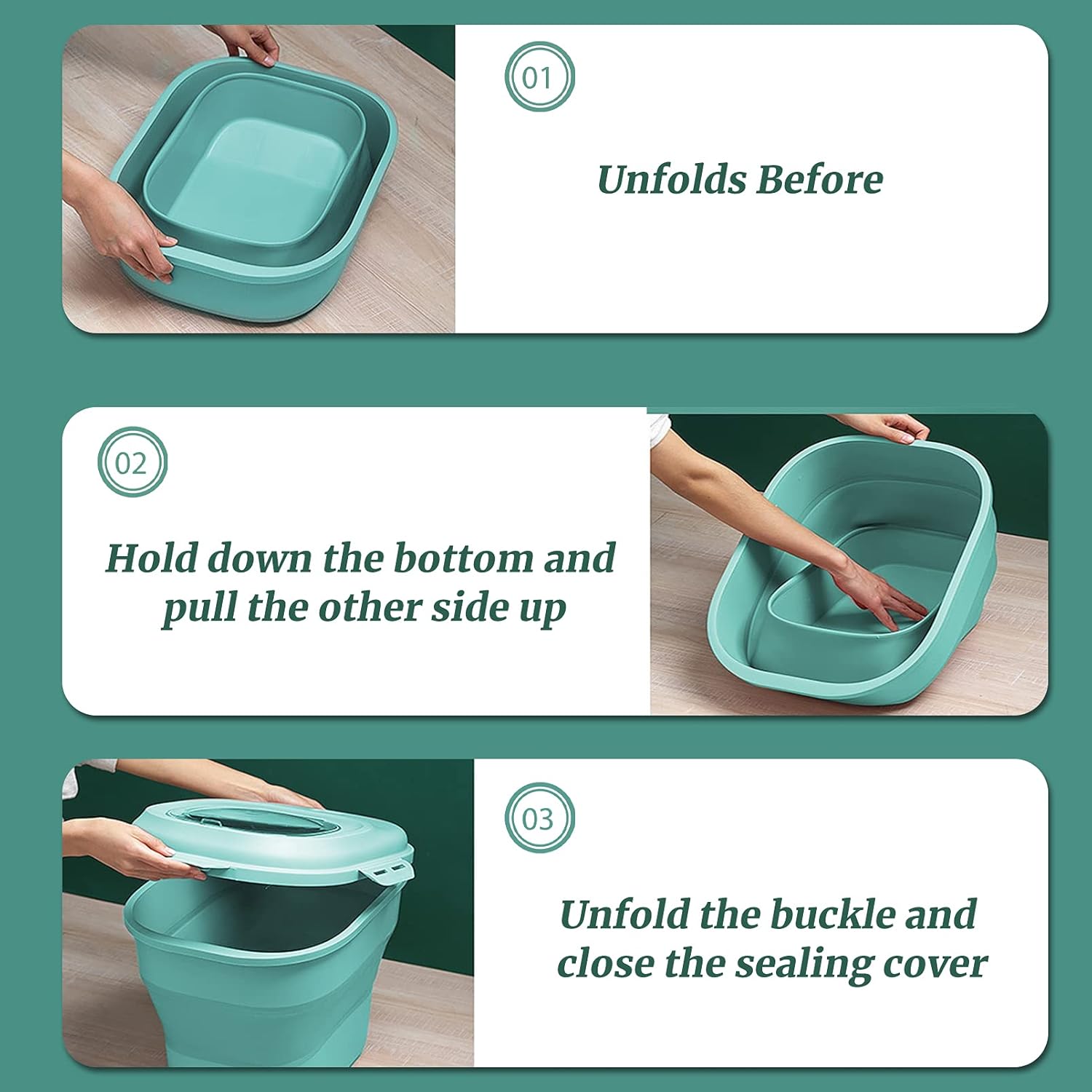 01

Unfolds Before

02

Hold down the bottom and pull the other side up

03

Unfold the buckle and close the sealing cover