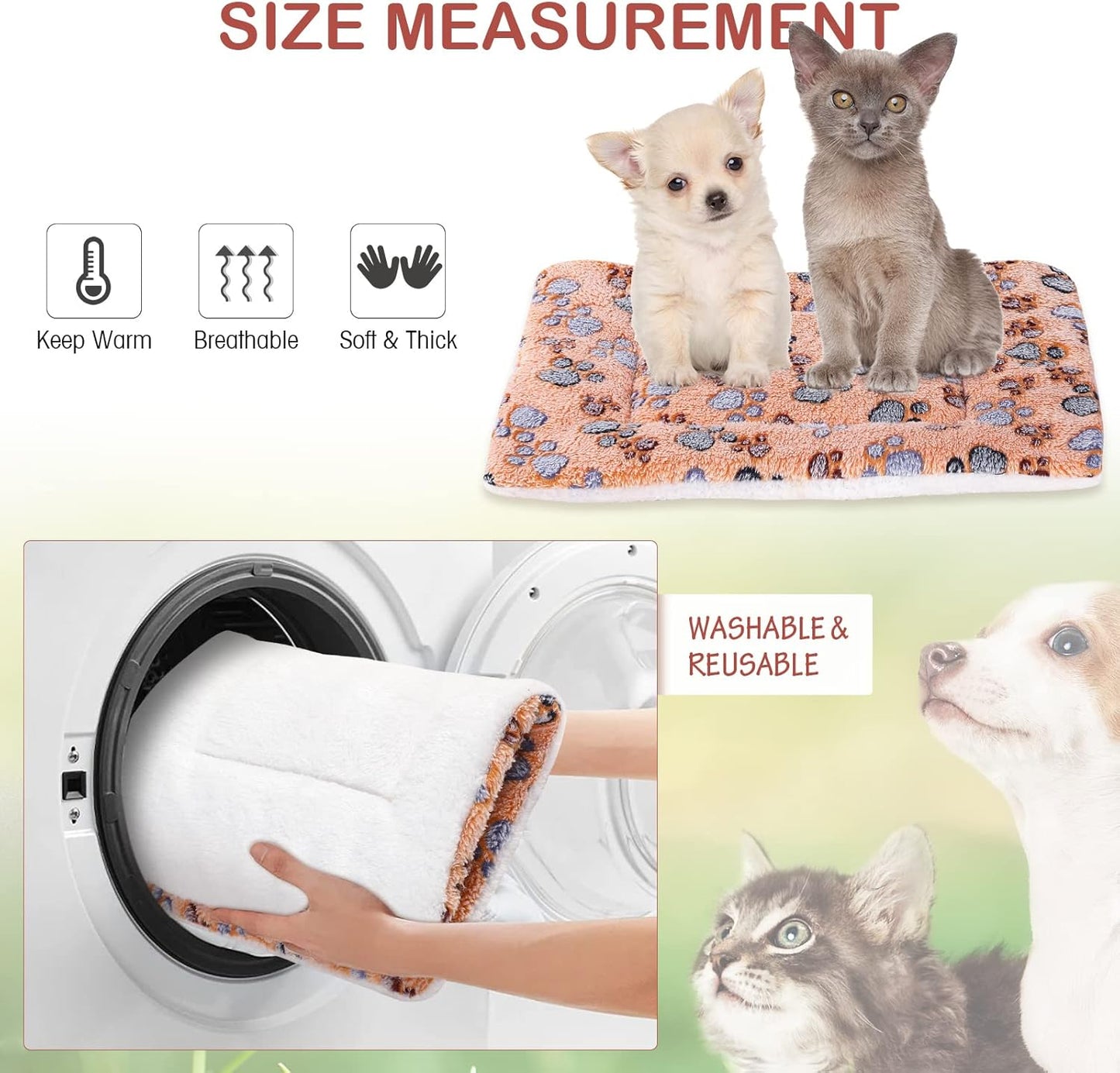 SIZE MEASUREMENT

Keep Warm

Breathable

Soft & Thick

WASHABLE & REUSABLE