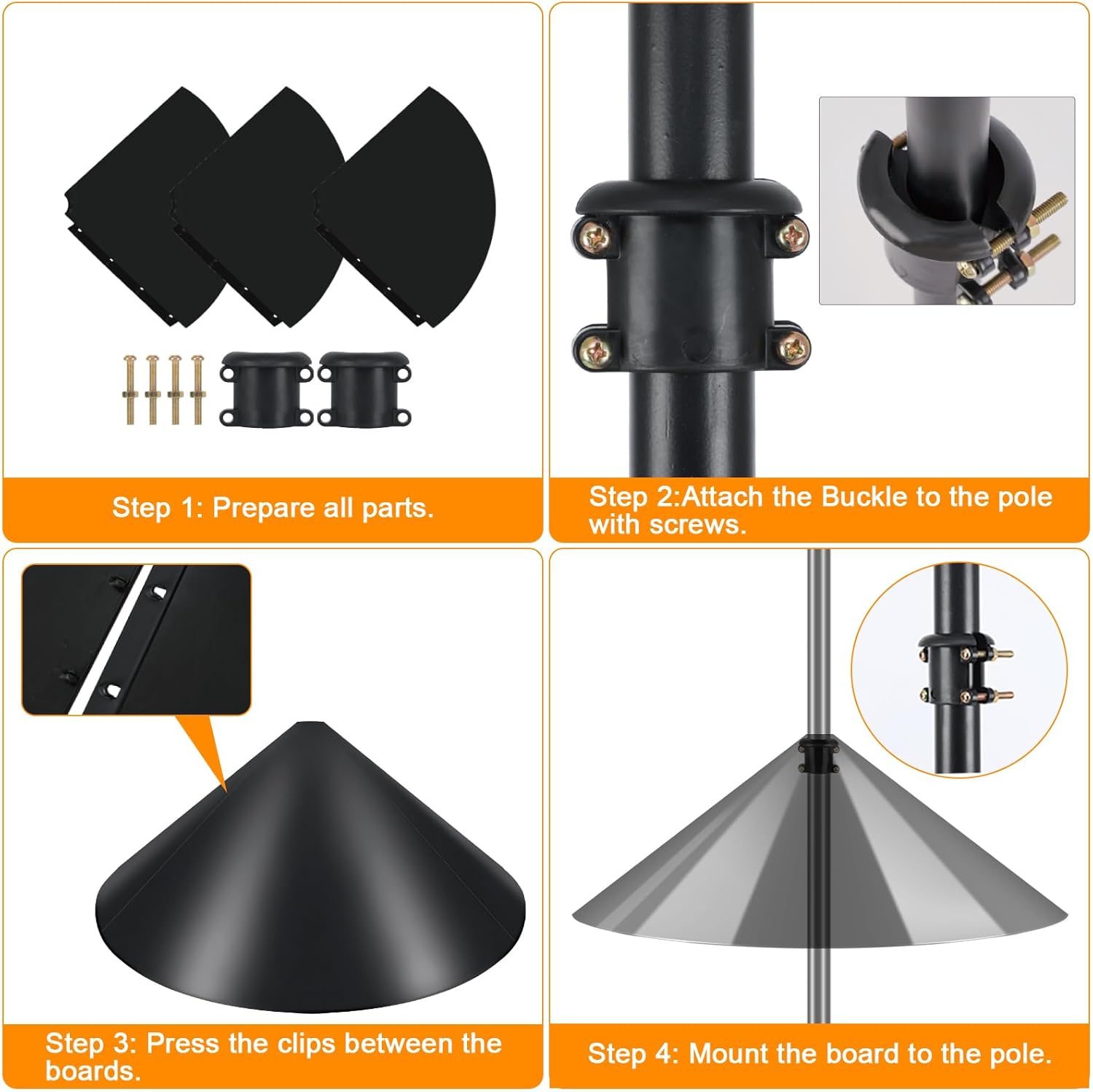 Step 1: Prepare all parts.

Step 2:Attach the Buckle to the pole with screws.

Step 3: Press the clips between the boards.

Step 4: Mount the board to the pole.