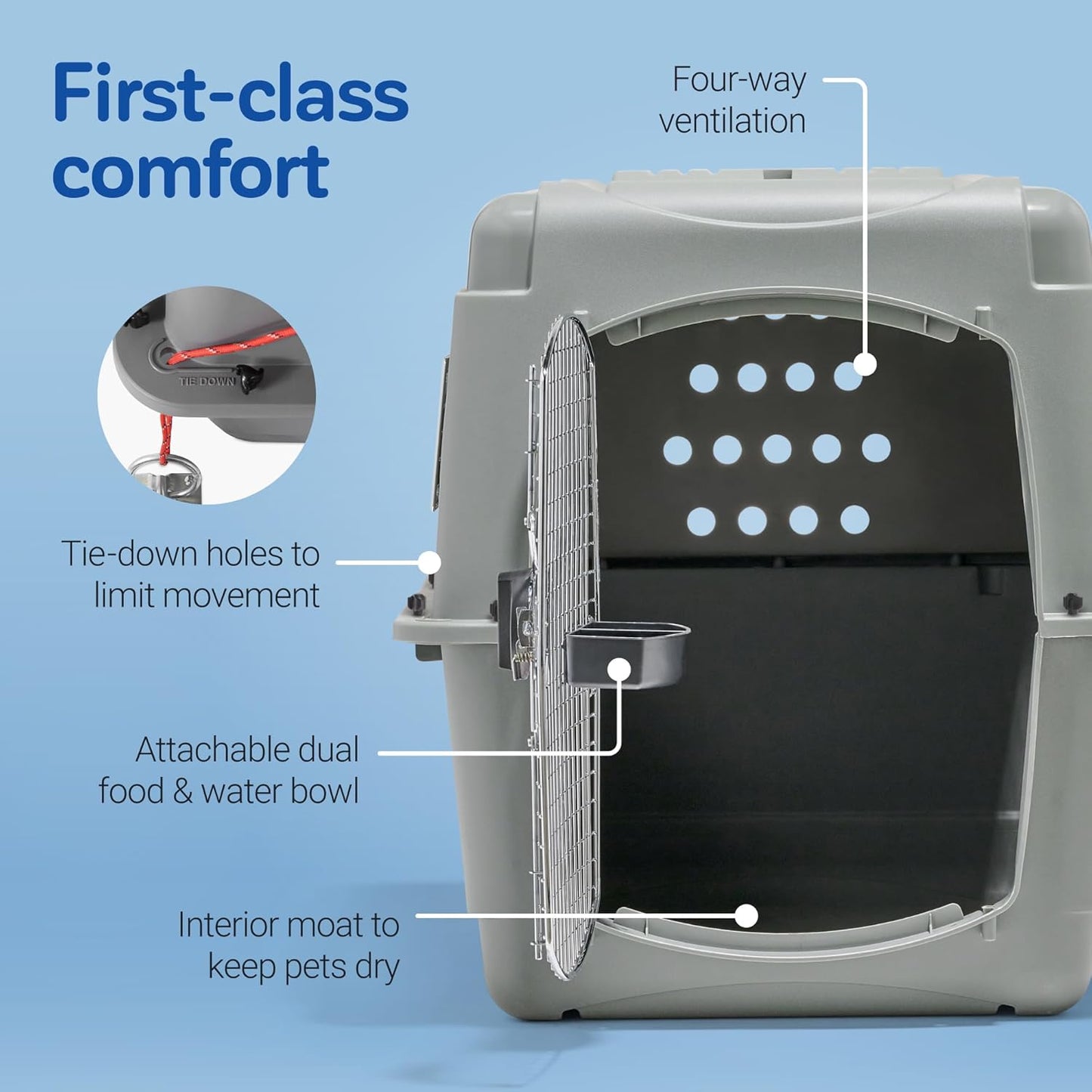 First-class comfort

Four-way ventilation

TIE DOWN

Tie-down holes to limit movement

Attachable dual food & water bowl

Interior moat to keep pets dry