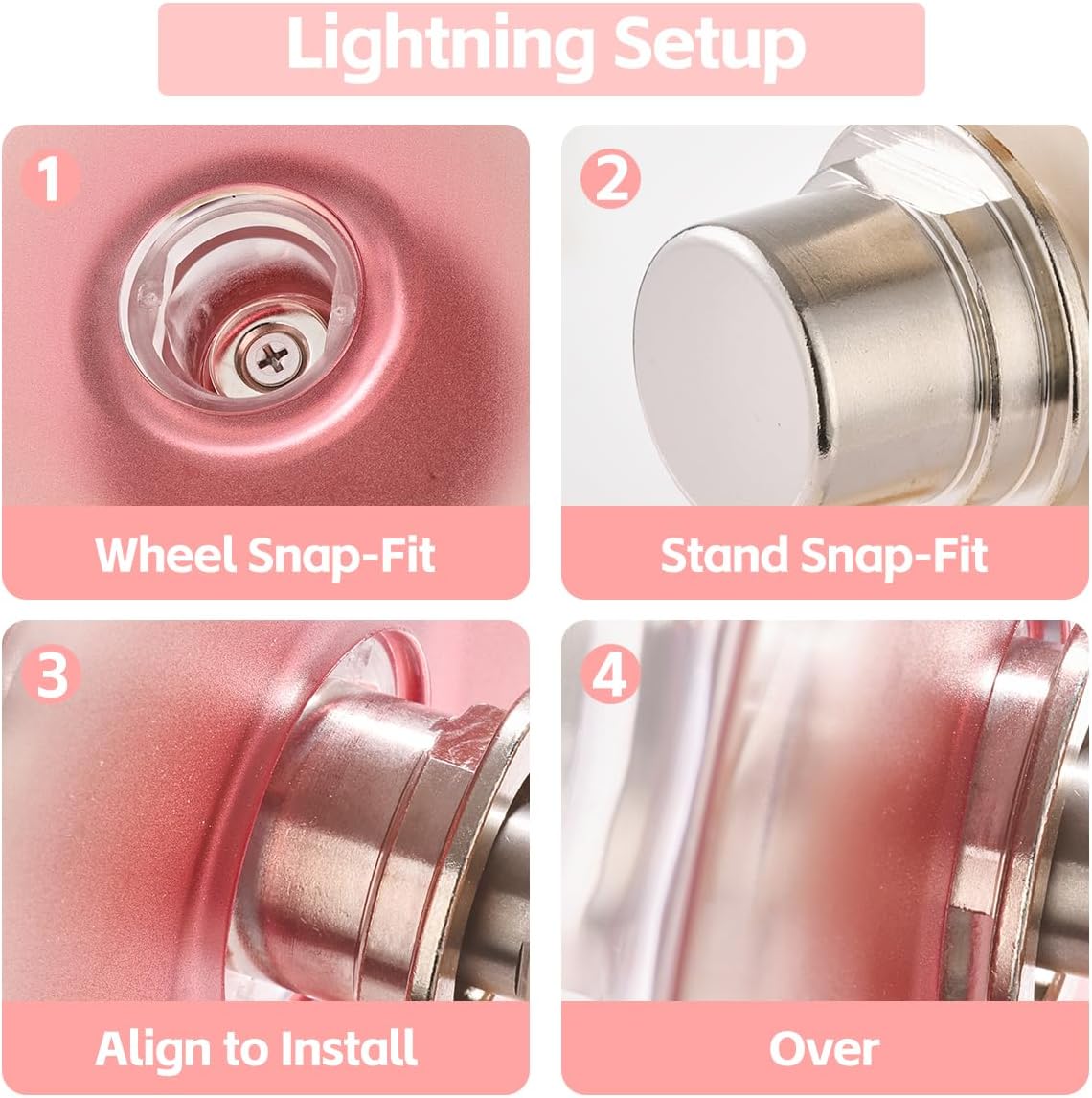 Lightning Setup

1

Wheel Snap-Fit

2

Stand Snap-Fit

3

Align to Install

4

Over