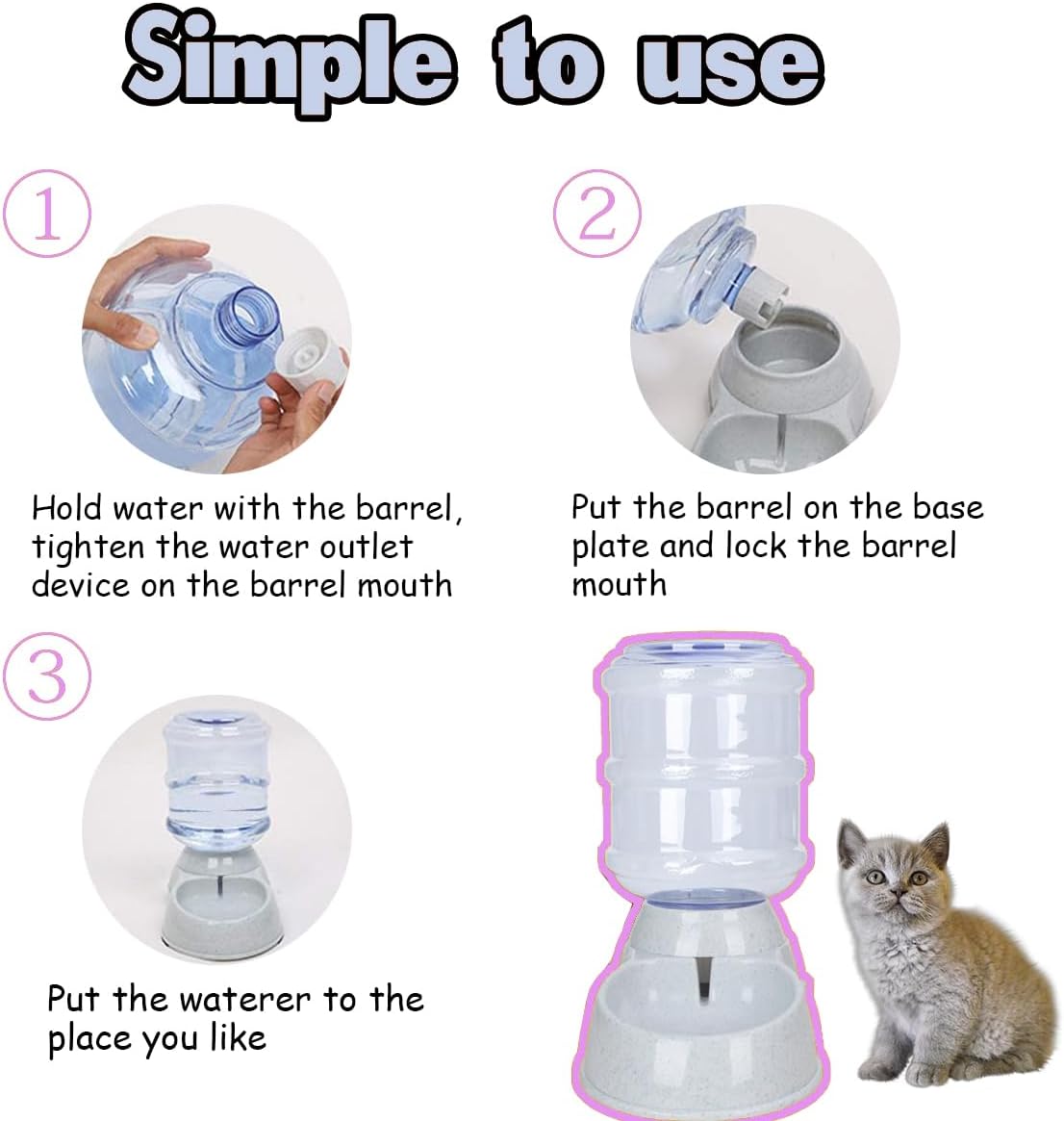 Simple to use

1

Hold water with the barrel, tighten the water outlet device on the barrel mouth

2

Put the barrel on the base plate and lock the barrel mouth

3

Put the waterer to the place you like