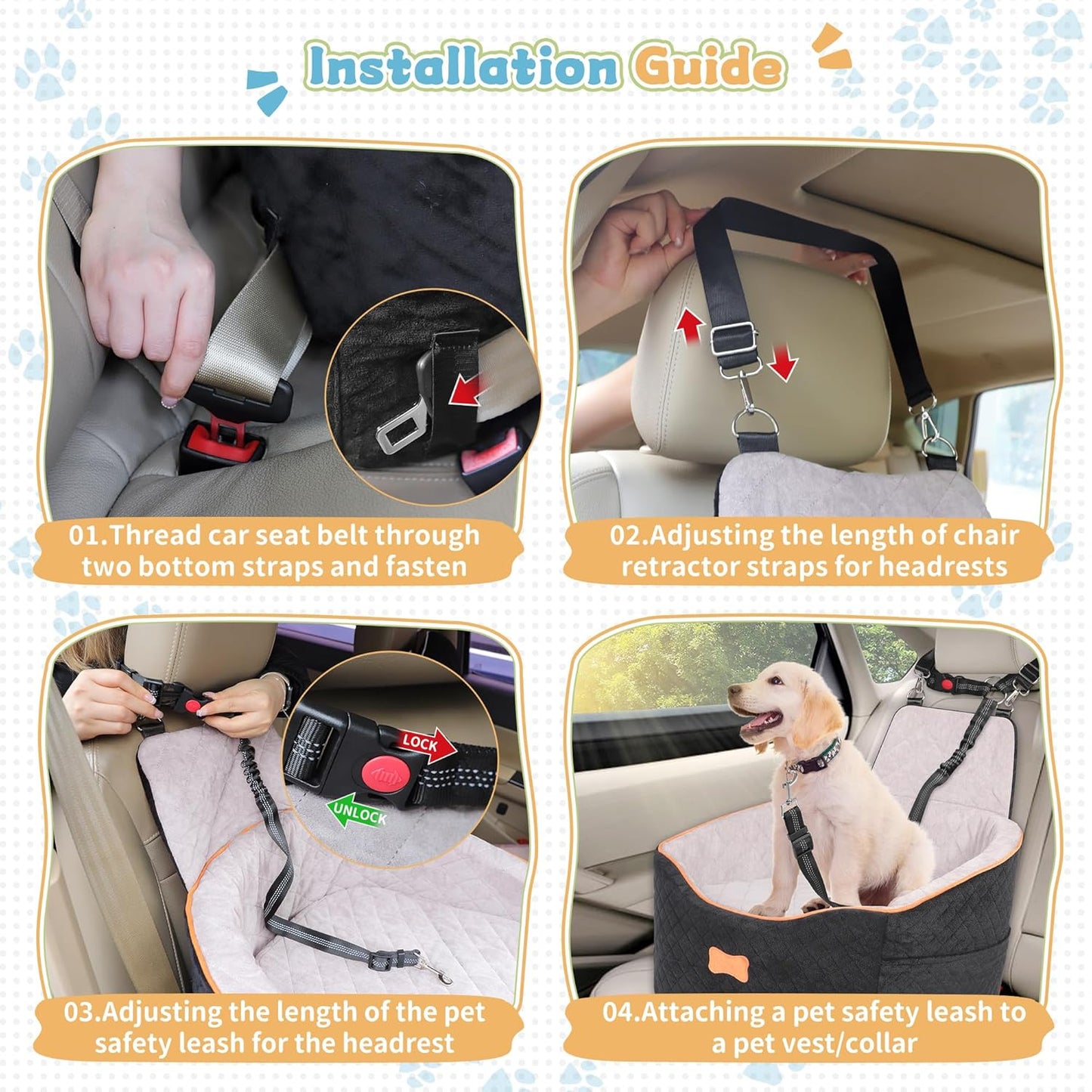 Installation Guide

01.Thread car seat belt through two bottom straps and fasten

02.Adjusting the length of chair retractor straps for headrests

LOCK

UNLOCK

03.Adjusting the length of the pet safety leash for the headrest

04.Attaching a pet safety leash to a pet vest/collar