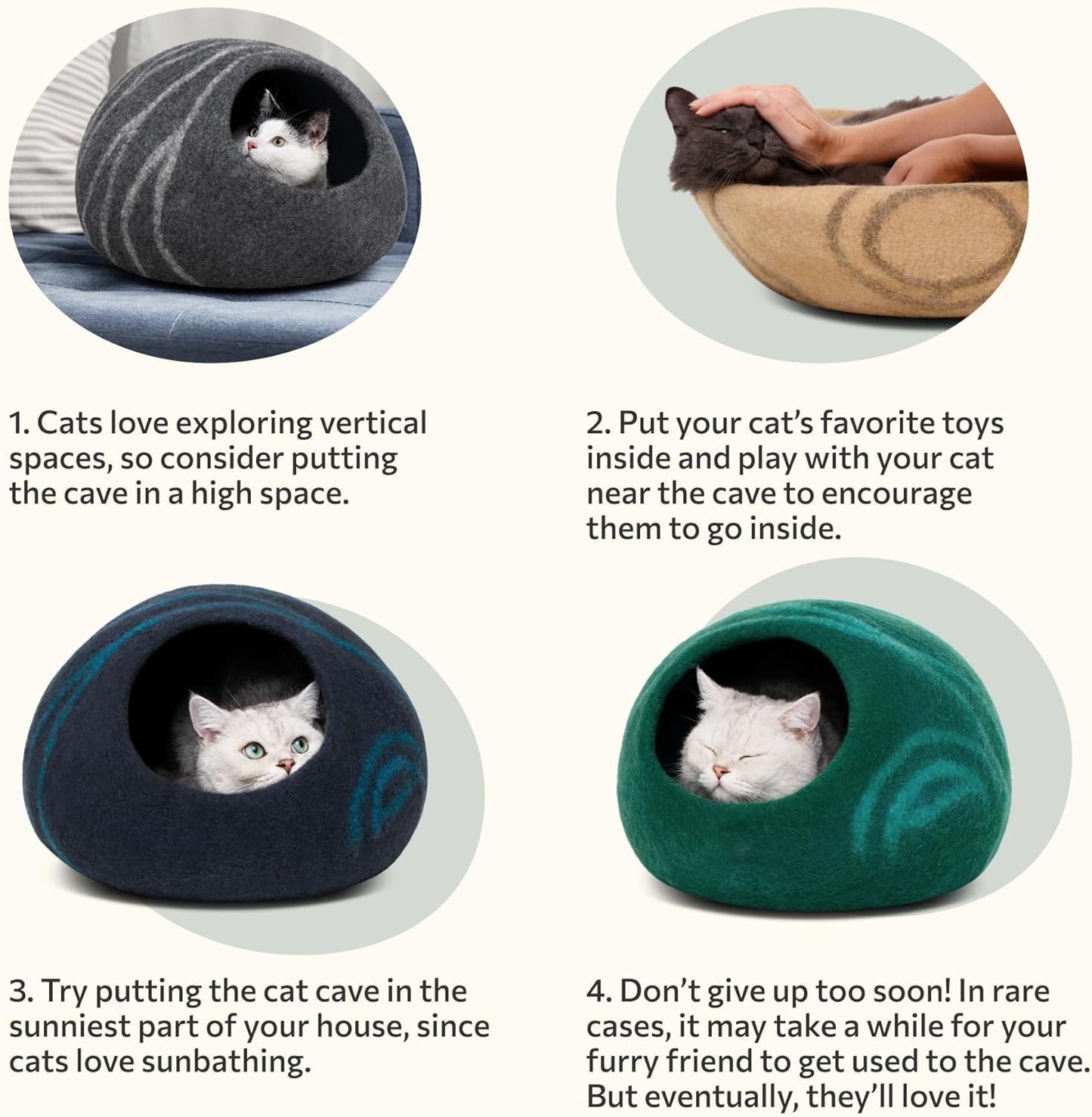 1. Cats love exploring vertical spaces, so consider putting the cave in a high space.

2. Put your cat's favorite toys inside and play with your cat near the cave to encourage them to go inside.

3. Try putting the cat cave in the sunniest part of your house, since cats love sunbathing.

4. Don't give up too soon! In rare cases, it may take a while for your furry friend to get used to the cave. But eventually, they'll love it!